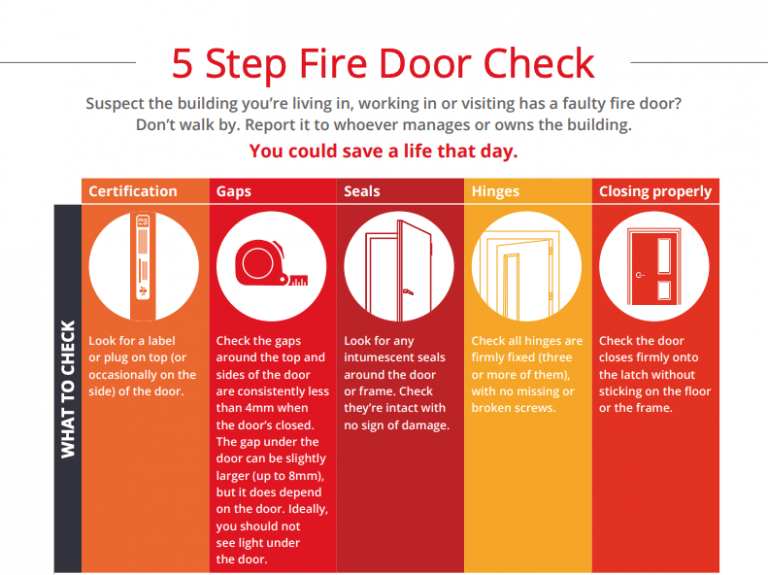 5 Step Fire Door Check

Suspect the building you're living in, working in or visiting has a faulty fire door? Don't walk by. Report it to whoever manages or owns the building.

You could save a life that day.

WHAT TO CHECK

Certification

Look for a label or plug on top (or occasionally on the side) of the door.

Gaps

Check the gaps around the top and sides of the door are consistently less than 4mm when the door's closed. The gap under the door can be slightly larger (up to 8mm), but it does depend on the door. Ideally, you should not see light under the door.

Seals

Look for any intumescent seals around the door or frame. Check they're intact with no sign of damage.

Hinges

Check all hinges are firmly fixed (three or more of them), with no missing or broken screws.

Closing properly

Check the door closes firmly onto the latch without sticking on the floor or the frame.